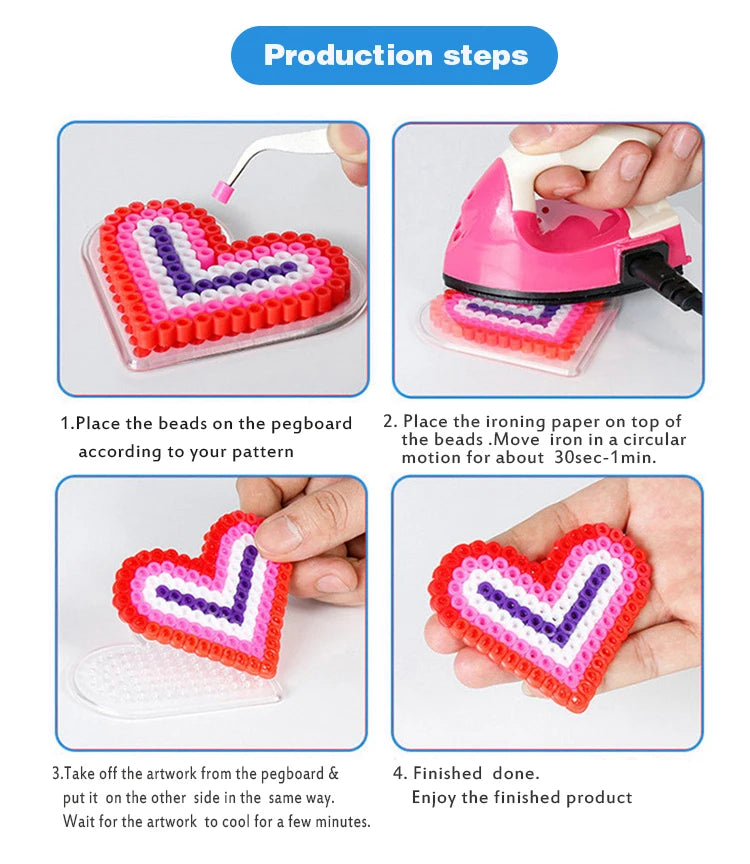 Production steps

1.Place the beads on the pegboard according to your pattern

2. Place the ironing paper on top of the beads .Move iron in a circular motion for about 30sec-1min.

3.Take off the artwork from the pegboard & put it on the other side in the same way. Wait for the artwork to cool for a few minutes.

4. Finished done. Enjoy the finished product