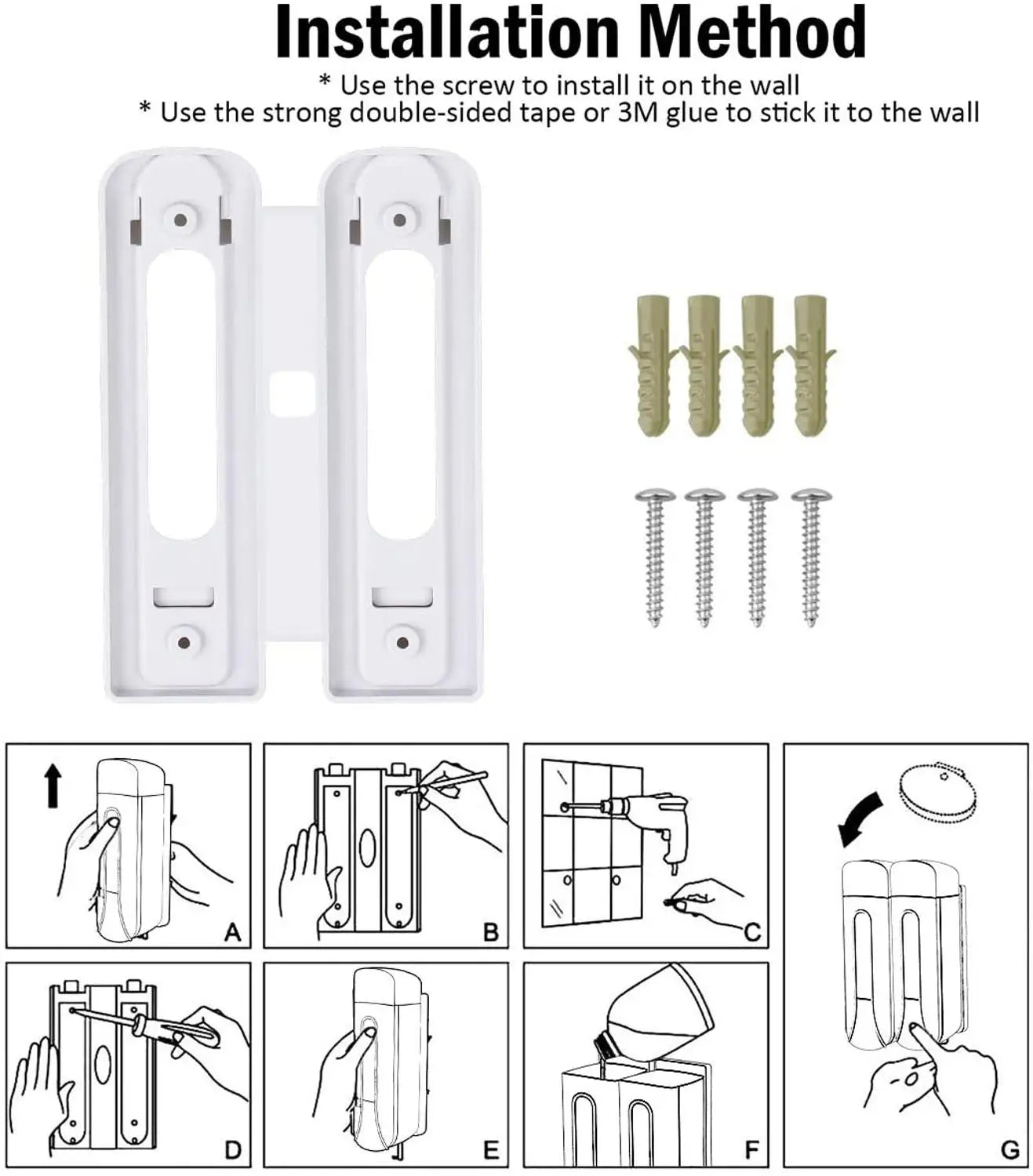 Installation Method

* Use the screw to install it on the wall
* Use the strong double-sided tape or 3M glue to stick it to the wall

A

B

C

D

E

F

G