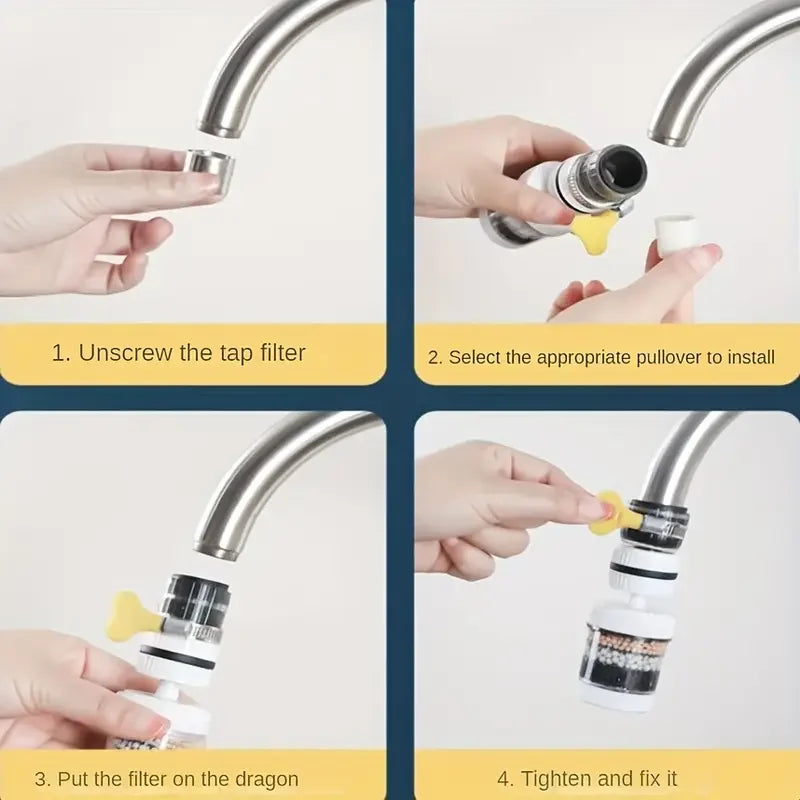 1. Unscrew the tap filter

2. Select the appropriate pullover to install

3. Put the filter on the dragon

4. Tighten and fix it